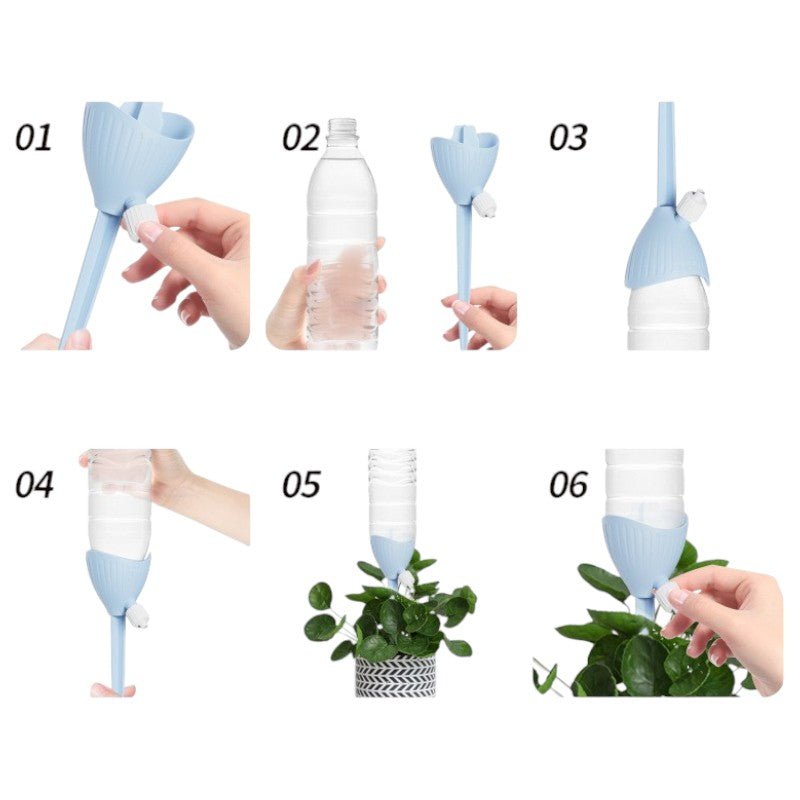 01

02

03

04

05

06