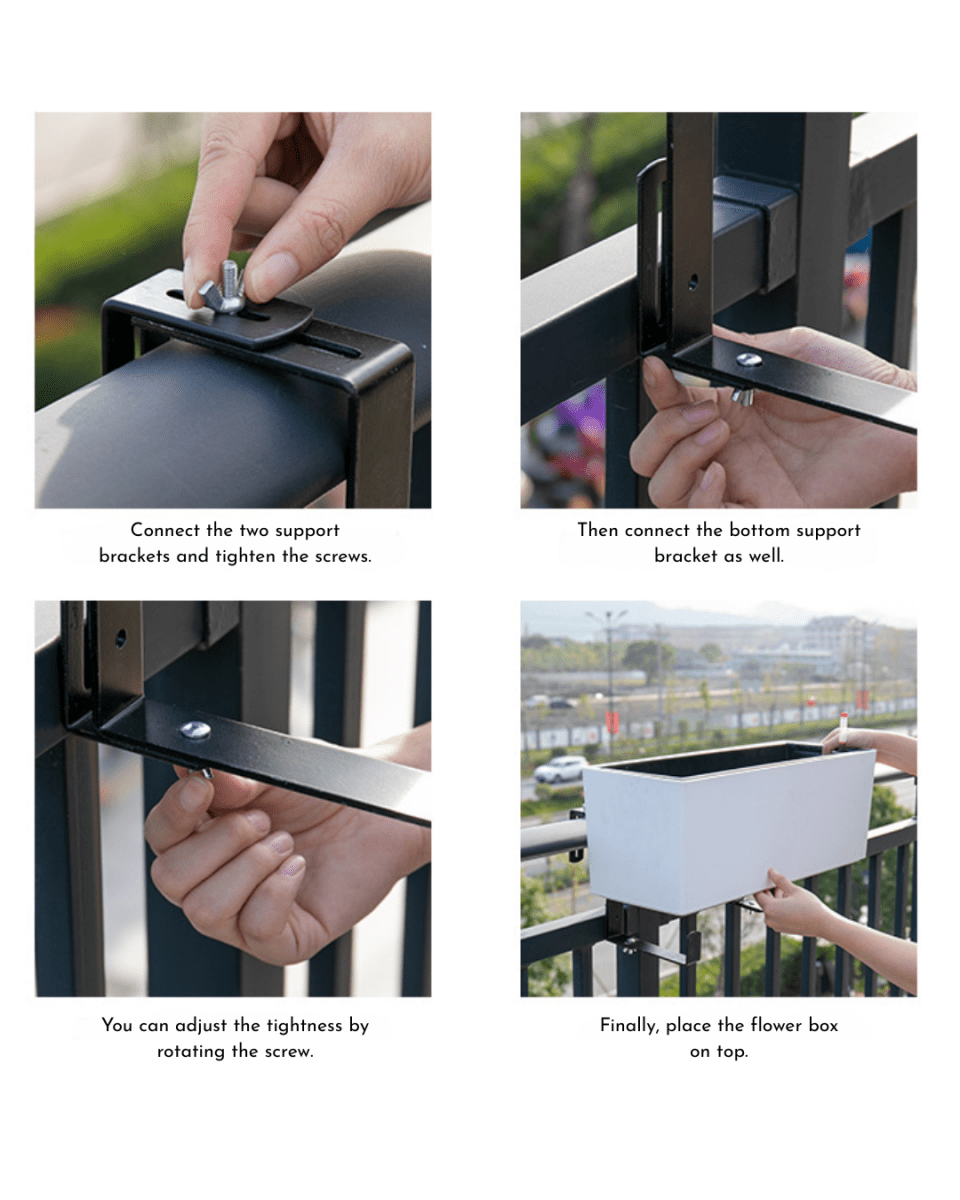 Connect the two support brackets and tighten the screws.

Then connect the bottom support bracket as well.

You can adjust the tightness by rotating the screw.

Finally, place the flower box on top.