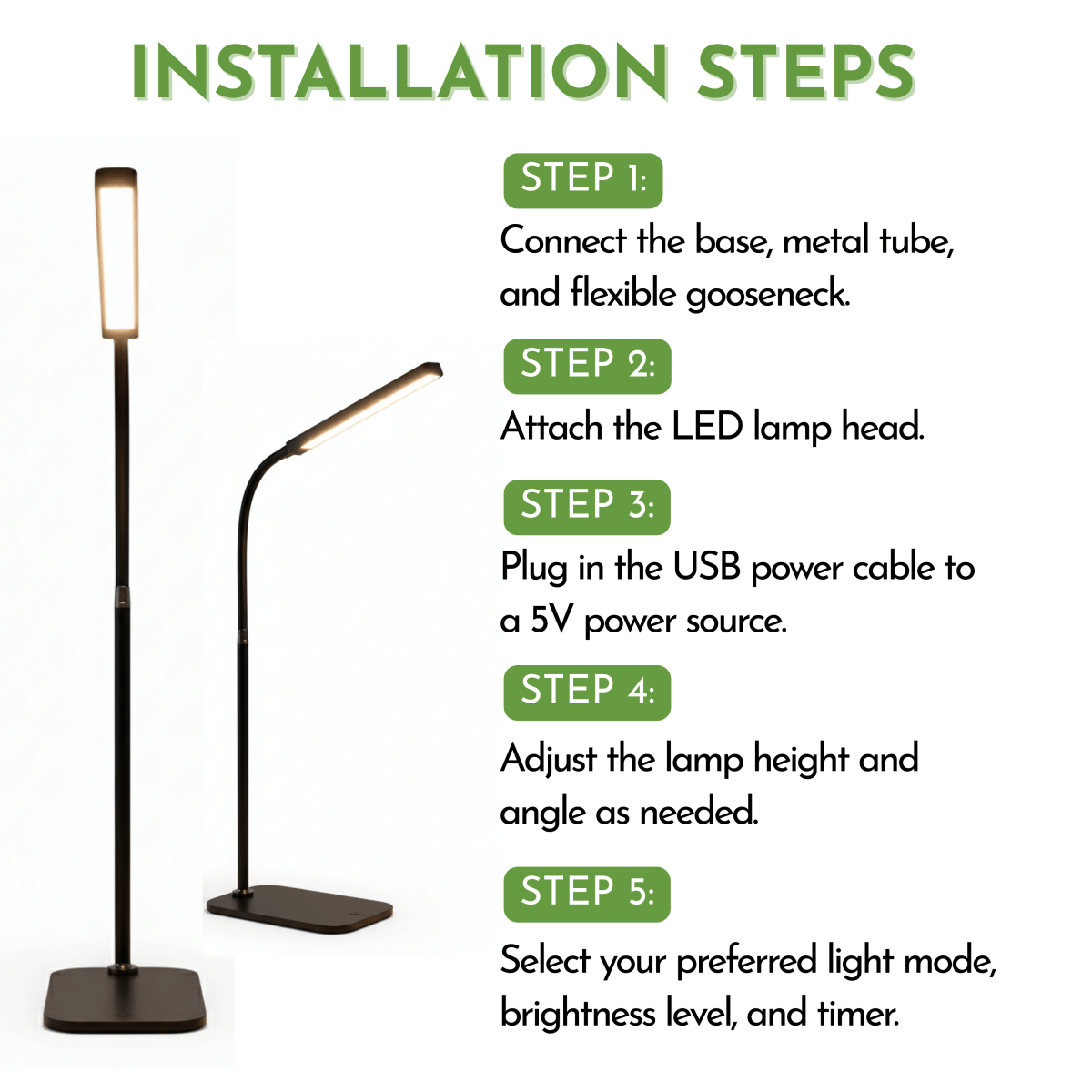 INSTALLATION STEPS

STEP 1:

Connect the base, metal tube, and flexible gooseneck.

STEP 2:

Attach the LED lamp head.

STEP 3:

Plug in the USB power cable to a 5V power source.

STEP 4:

Adjust the lamp height and angle as needed.

STEP 5:

Select your preferred light mode, brightness level, and timer.